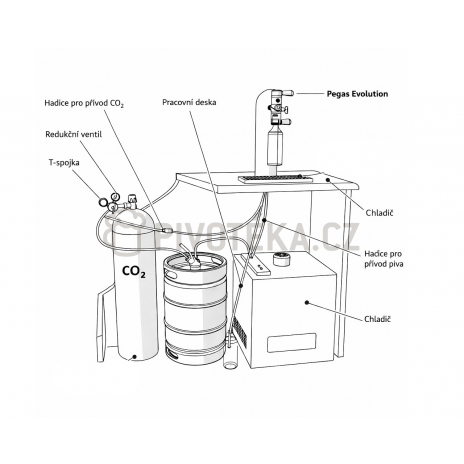 Hadice pro přívod $CO_2$

Pracovní deska

Pegas Evolution

Redukční ventil

T-spojka

Chladič

PIVOTEKA.CZ

Hadice pro přívod piva

$CO_2$

Chladič